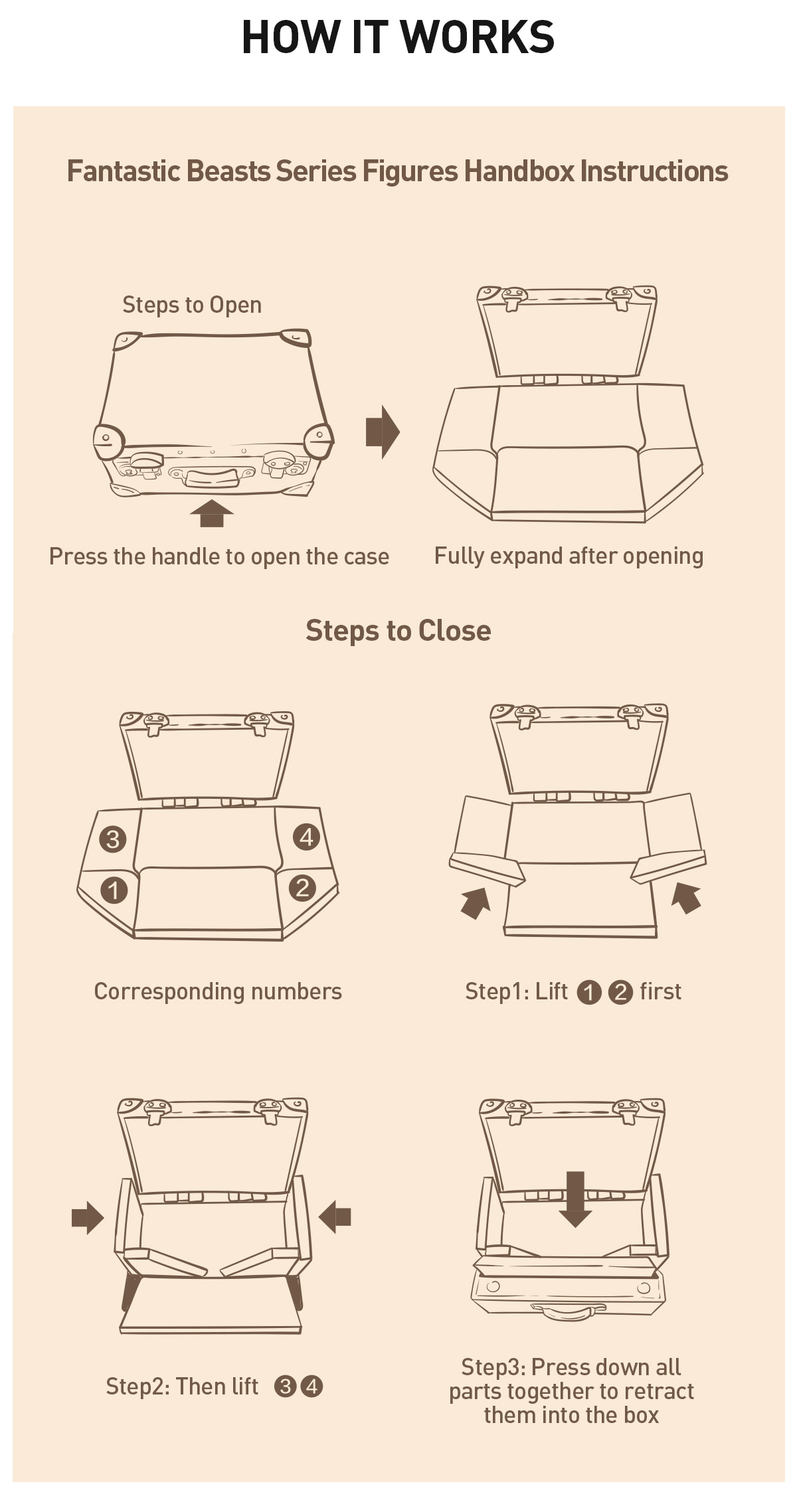 HOW IT WORKS

Fantastic Beasts Series Figures Handbox Instructions

Steps to Open

Press the handle to open the case

Fully expand after opening

Steps to Close

3 4 1 2

Corresponding numbers

Step1: Lift 1 2 first

Step2: Then lift 3 4

Step3: Press down all parts together to retract them into the box